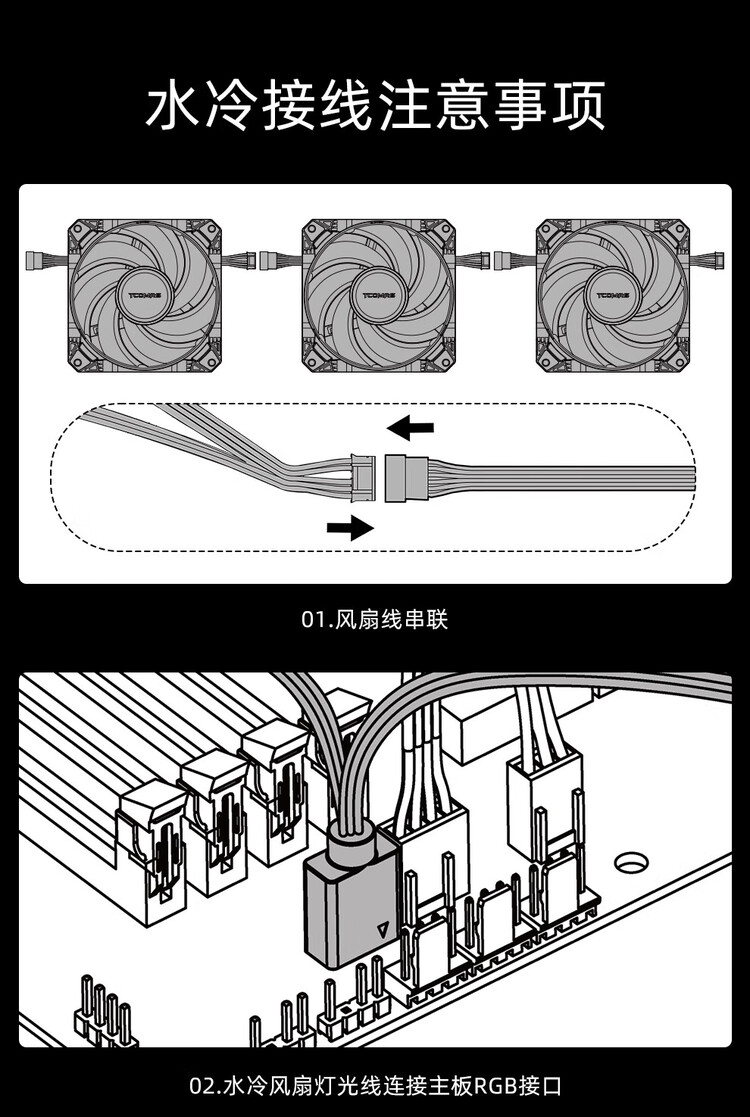 水冷接线注意事项

TCOMAS

TCOMAS

TCOMAS

01.风扇线串联

02.水冷风扇灯光线连接主板RGB接口