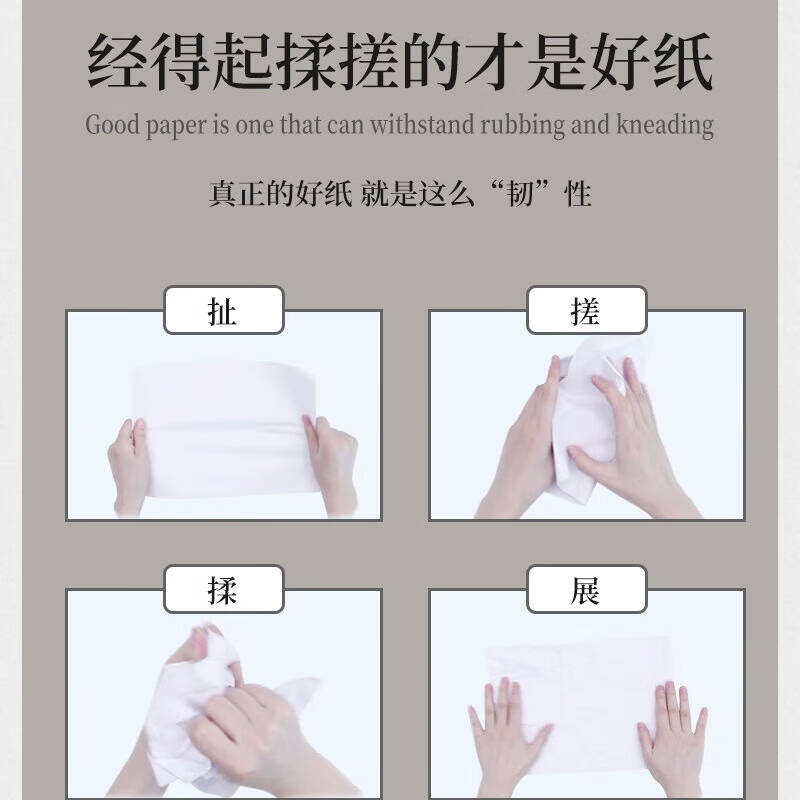 经得起揉搓的才是好纸

Good paper is one that can withstand rubbing and kneading

真正的好纸 就是这么“韧”性

扯

搓

揉

展