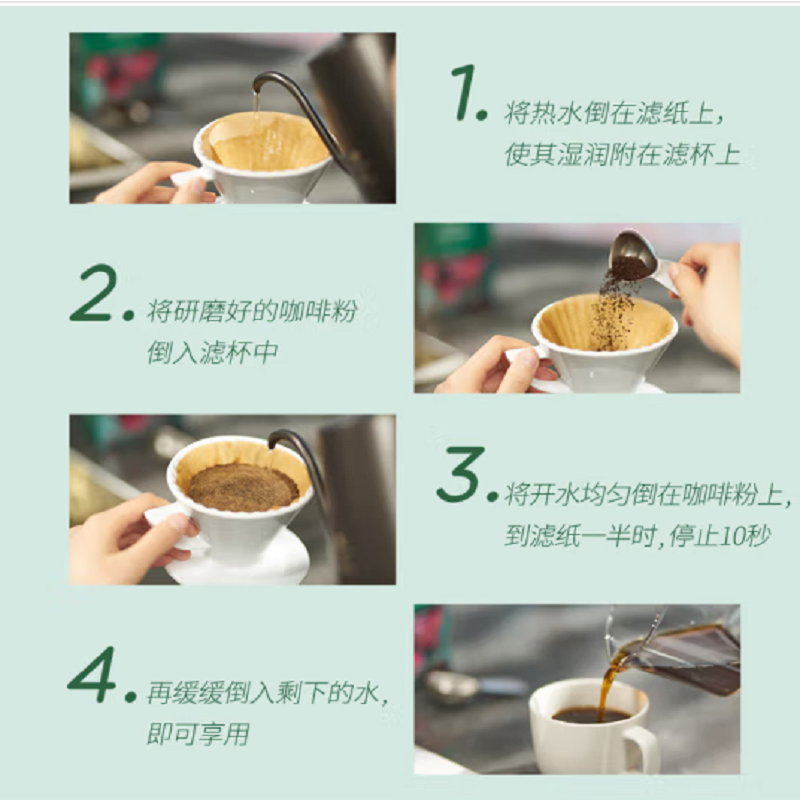 1. 将热水倒在滤纸上，使其湿润附在滤杯上

2. 将研磨好的咖啡粉倒入滤杯中

3. 将开水均匀倒在咖啡粉上，到滤纸一半时，停止10秒

4. 再缓缓倒入剩下的水，即可享用